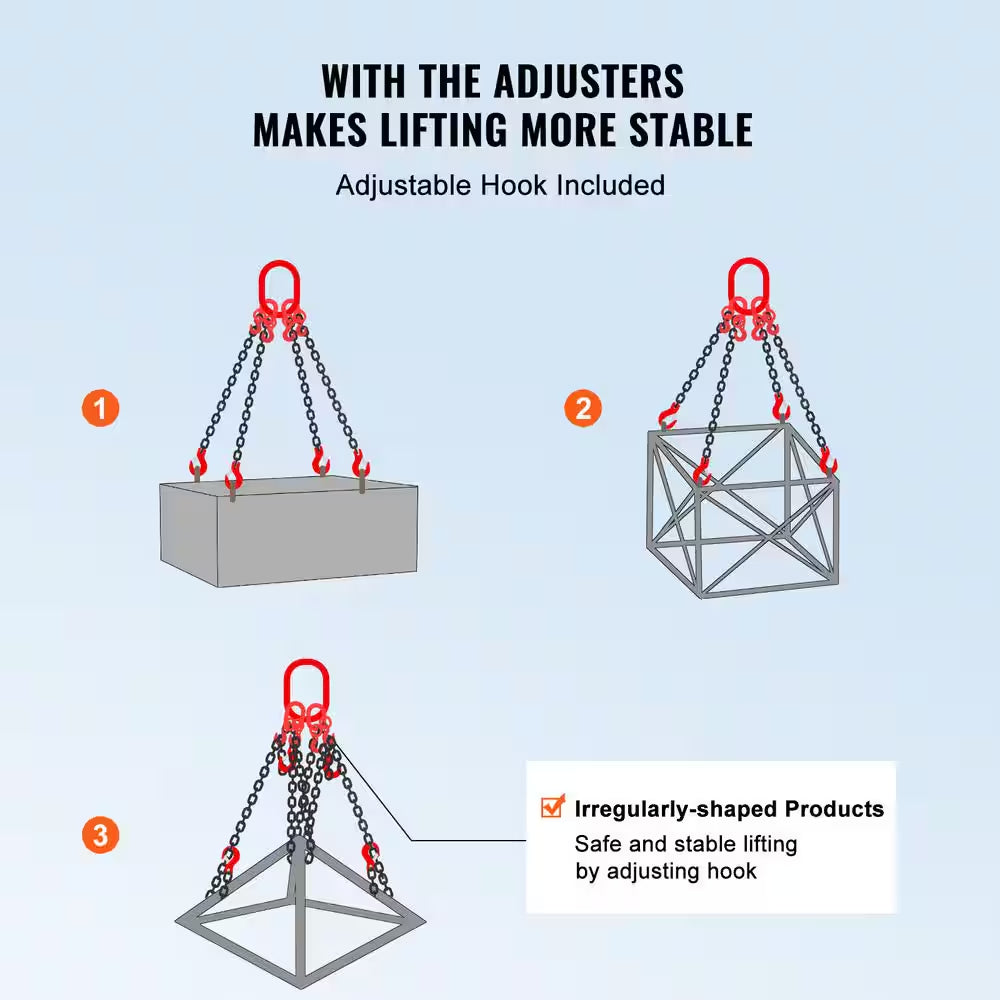 WITH THE ADJUSTERS MAKES LIFTING MORE STABLE

Adjustable Hook Included

1

2

3

Irregularly-shaped Products

Safe and stable lifting by adjusting hook