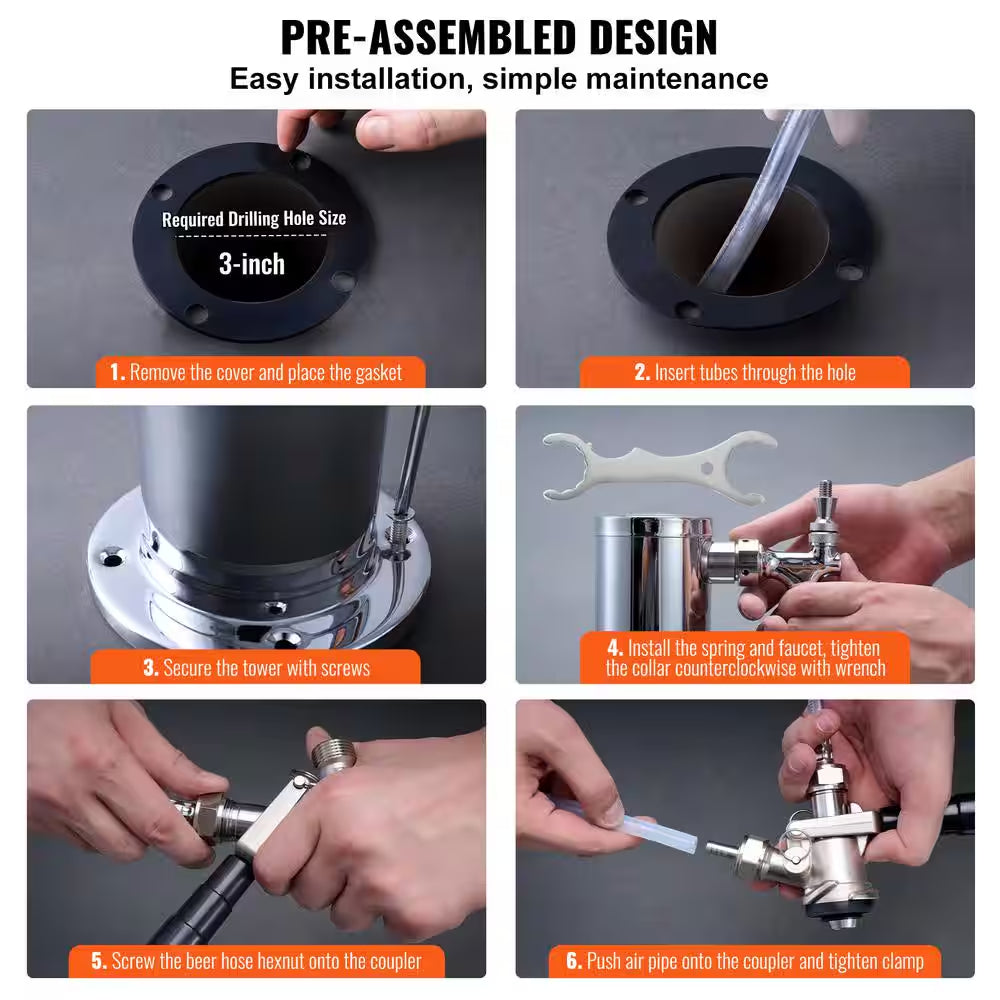 PRE-ASSEMBLED DESIGN
Easy installation, simple maintenance

Required Drilling Hole Size
3-inch

1. Remove the cover and place the gasket

2. Insert tubes through the hole

3. Secure the tower with screws

4. Install the spring and faucet, tighten the collar counterclockwise with wrench

5. Screw the beer hose hexnut onto the coupler

6. Push air pipe onto the coupler and tighten clamp