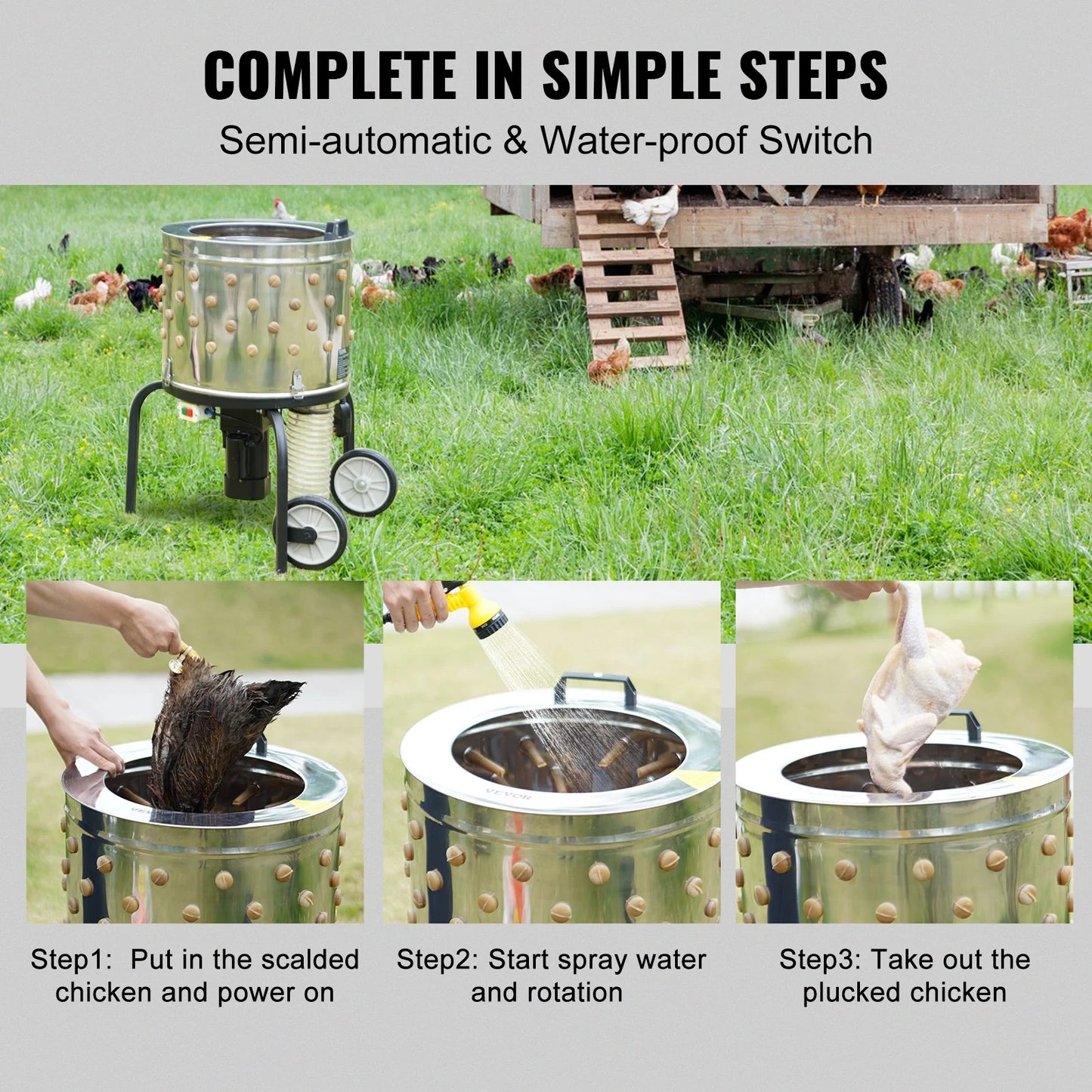 COMPLETE IN SIMPLE STEPS

Semi-automatic & Water-proof Switch

VEVOR

Step1: Put in the scalded chicken and power on

Step2: Start spray water and rotation

Step3: Take out the plucked chicken