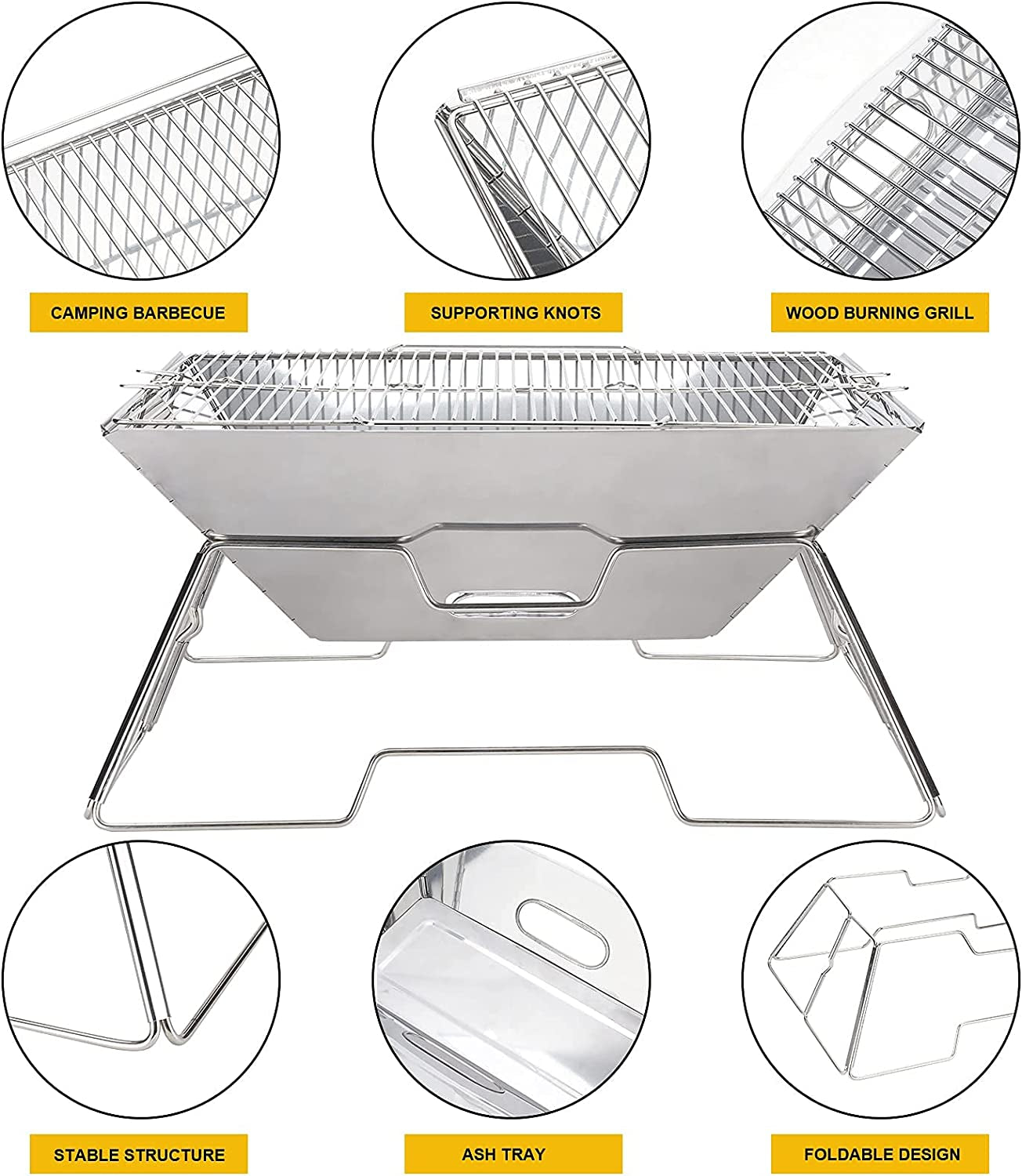 CAMPING BARBECUE

SUPPORTING KNOTS

WOOD BURNING GRILL

STABLE STRUCTURE

ASH TRAY

FOLDABLE DESIGN