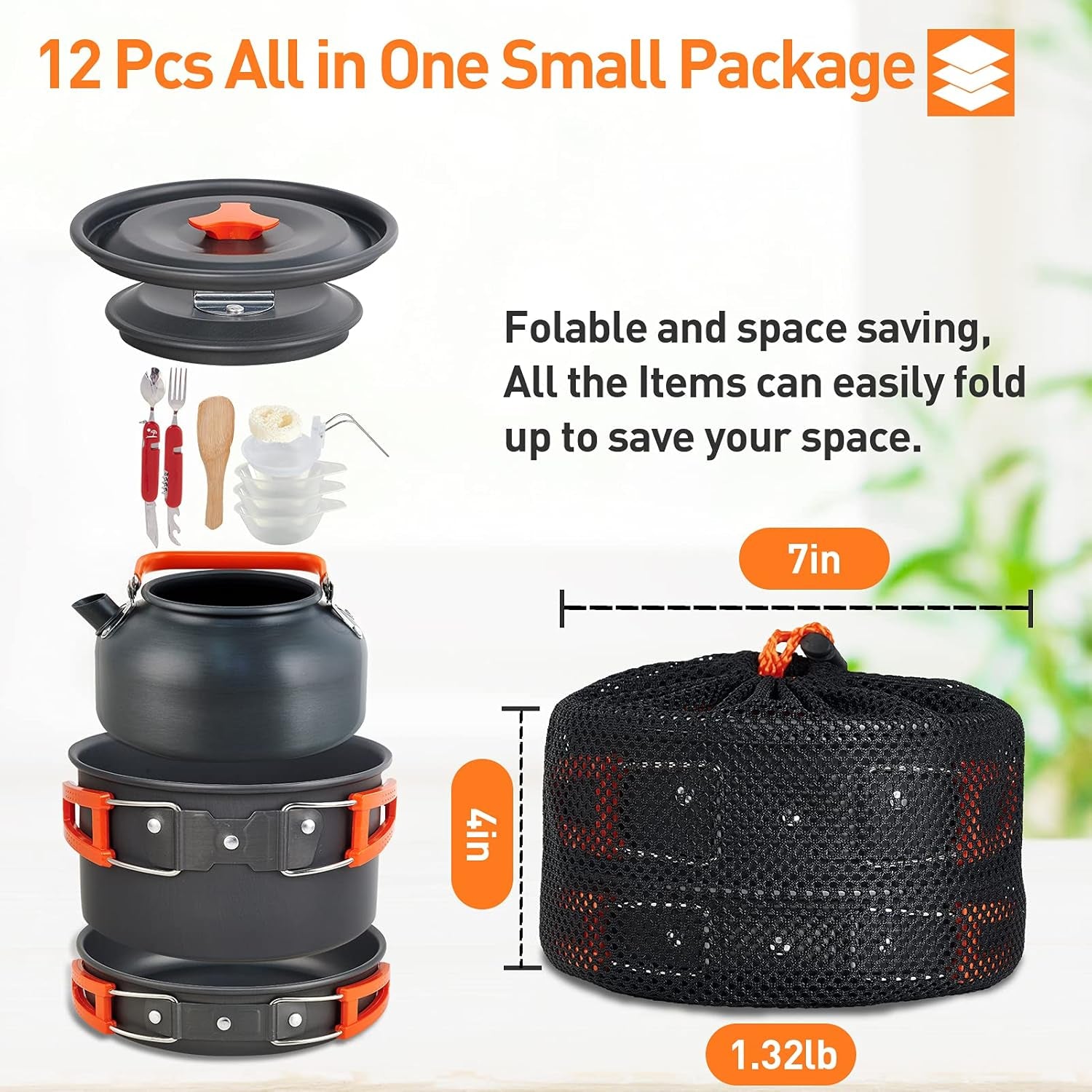 12 Pcs All in One Small Package

Folable and space saving, All the Items can easily fold up to save your space.

7in

4in

1.32lb