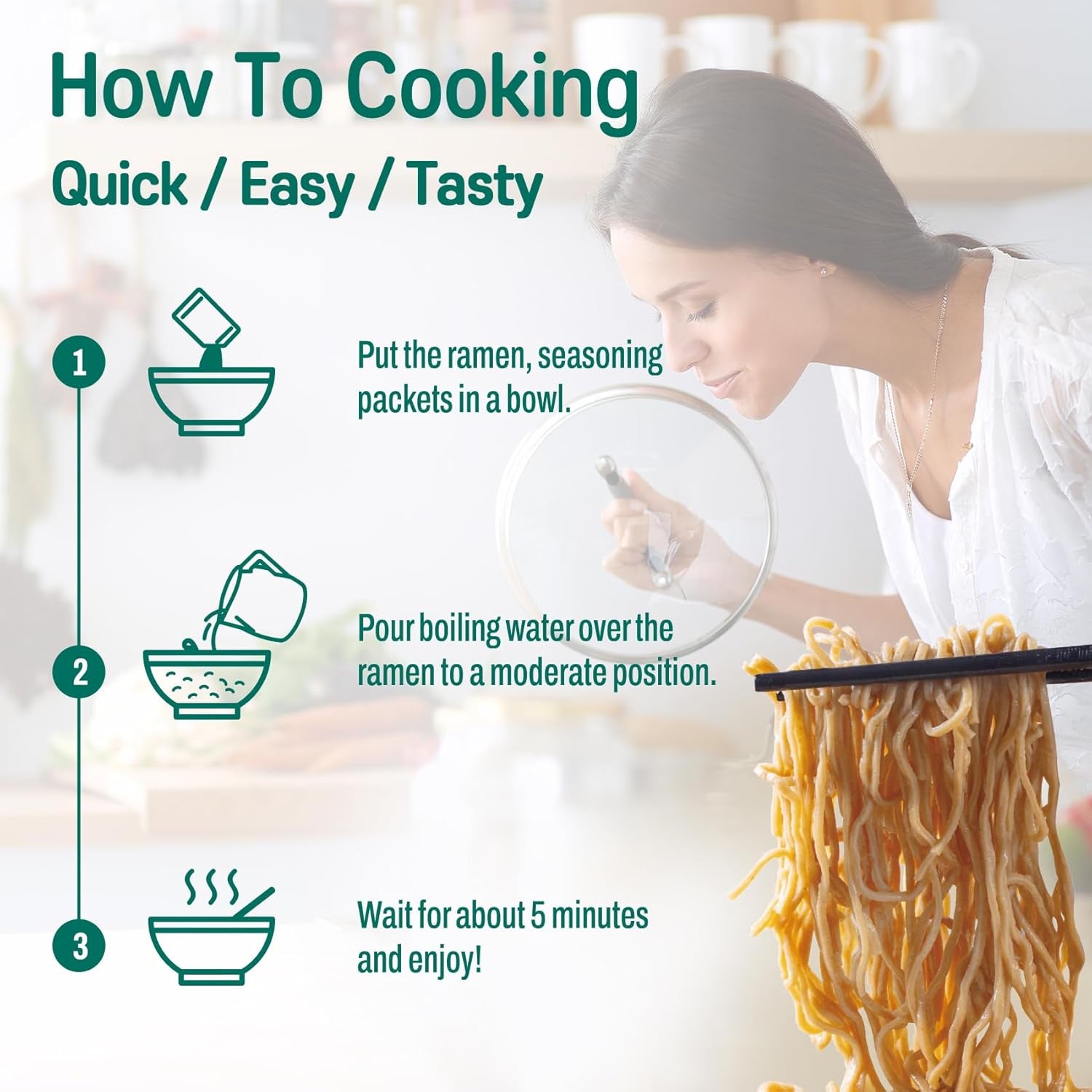 How To Cooking

Quick / Easy / Tasty

1

Put the ramen, seasoning packets in a bowl.

2

Pour boiling water over the ramen to a moderate position.

3

Wait for about 5 minutes and enjoy!