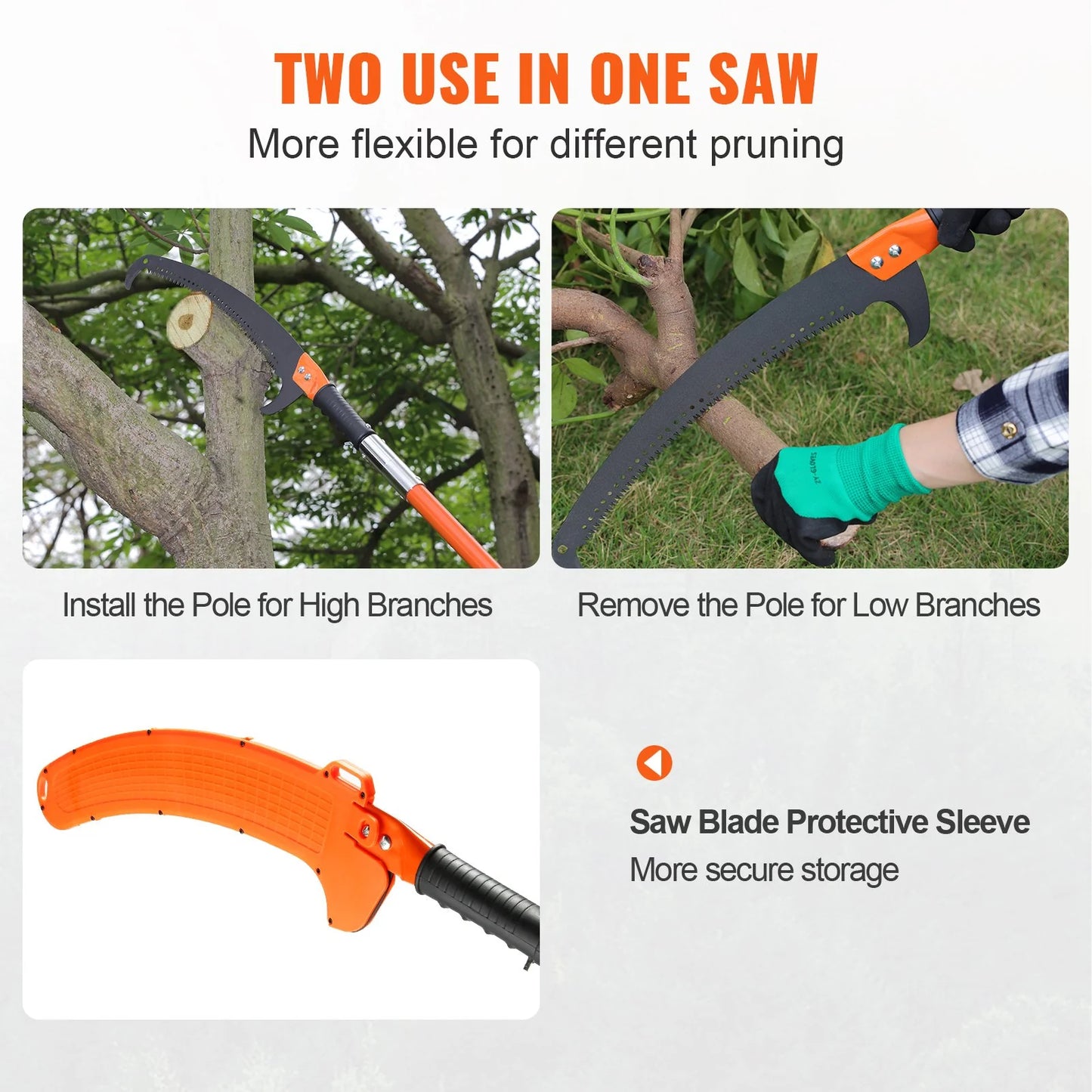 TWO USE IN ONE SAW
More flexible for different pruning

Install the Pole for High Branches

Remove the Pole for Low Branches

Saw Blade Protective Sleeve
More secure storage