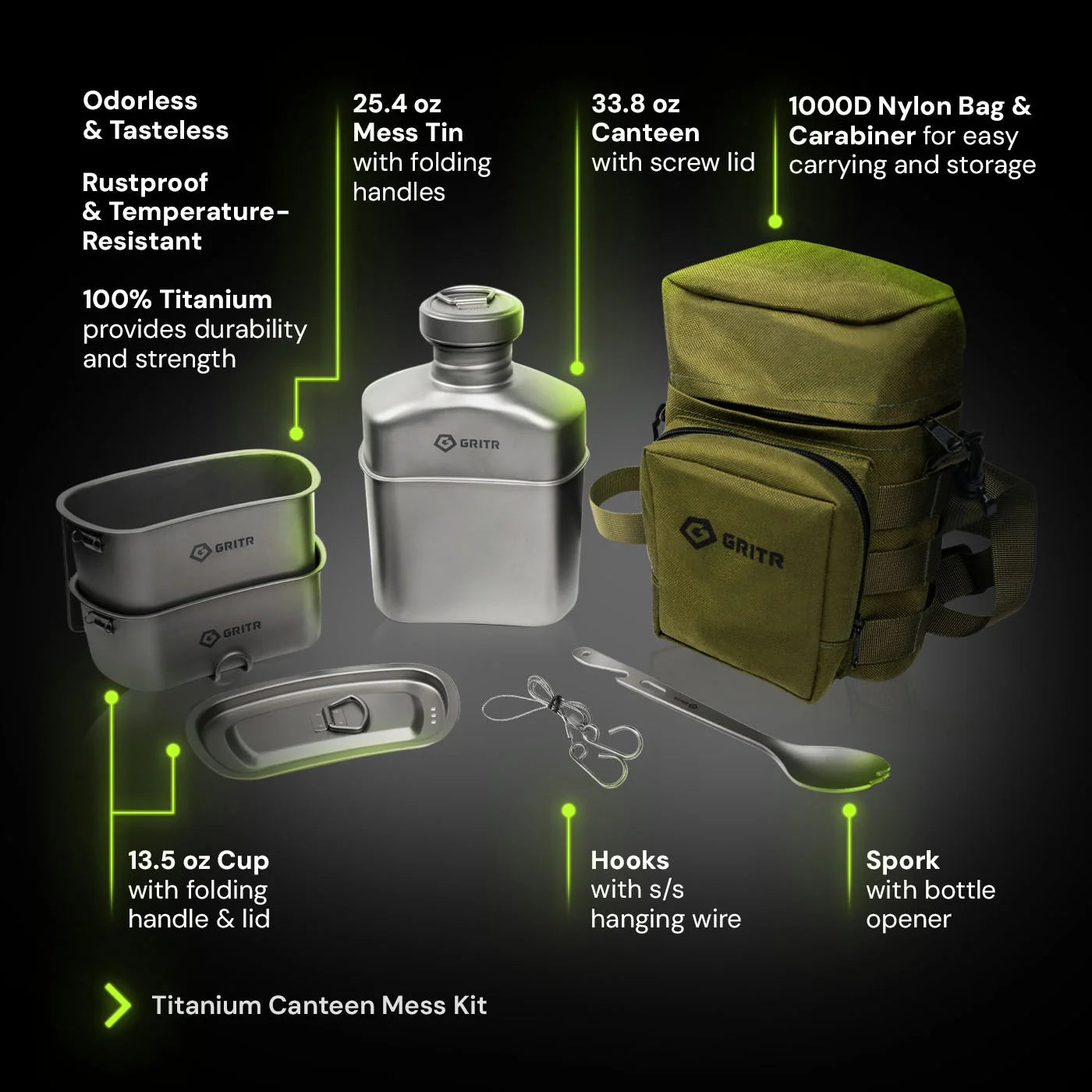 Odorless & Tasteless

Rustproof & Temperature-Resistant

100% Titanium provides durability and strength

25.4 oz Mess Tin with folding handles

33.8 oz Canteen with screw lid

1000D Nylon Bag & Carabiner for easy carrying and storage

GRITR

GRITR

GRITR

GRITR

13.5 oz Cup with folding handle & lid

Hooks with s/s hanging wire

Spork with bottle opener

Titanium Canteen Mess Kit