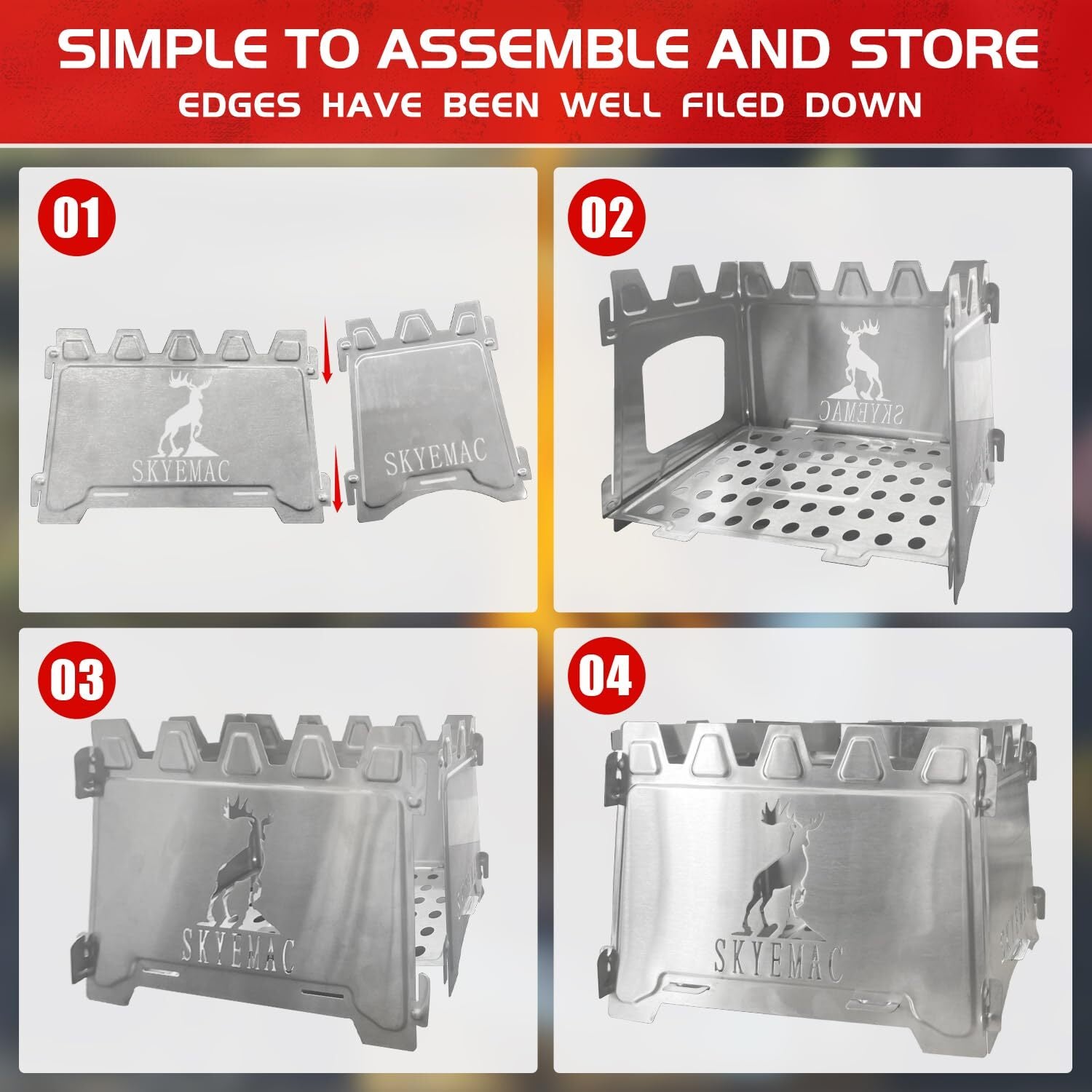 SIMPLE TO ASSEMBLE AND STORE
EDGES HAVE BEEN WELL FILED DOWN

01

SKYEMAC

SKYEMAC

02

SKYEMAC

03

SKYEMAC

04

SKYEMAC