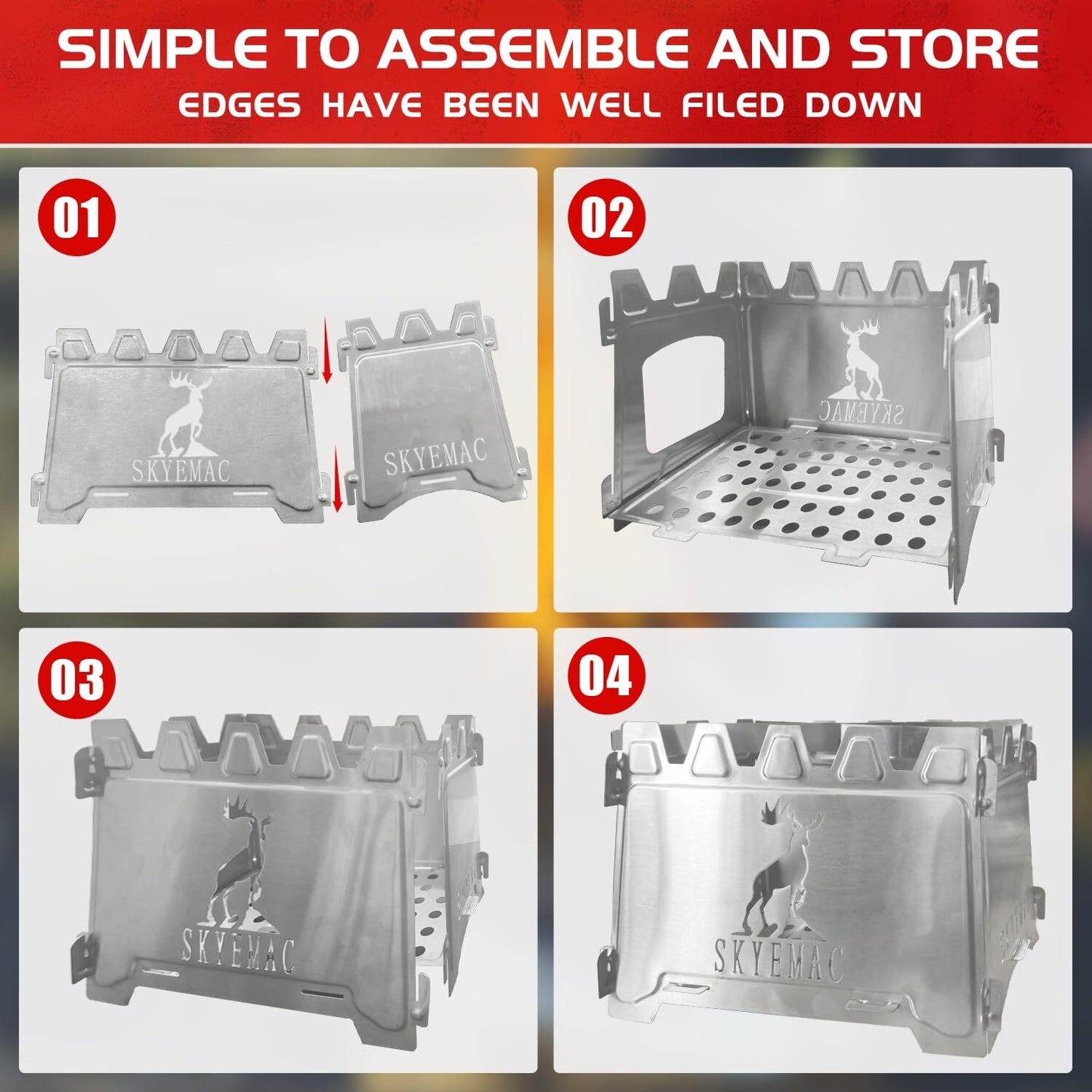 SIMPLE TO ASSEMBLE AND STORE
EDGES HAVE BEEN WELL FILED DOWN

01

SKYEMAC

SKYEMAC

02

SKYEMAC

03

SKYEMAC

04

SKYEMAC