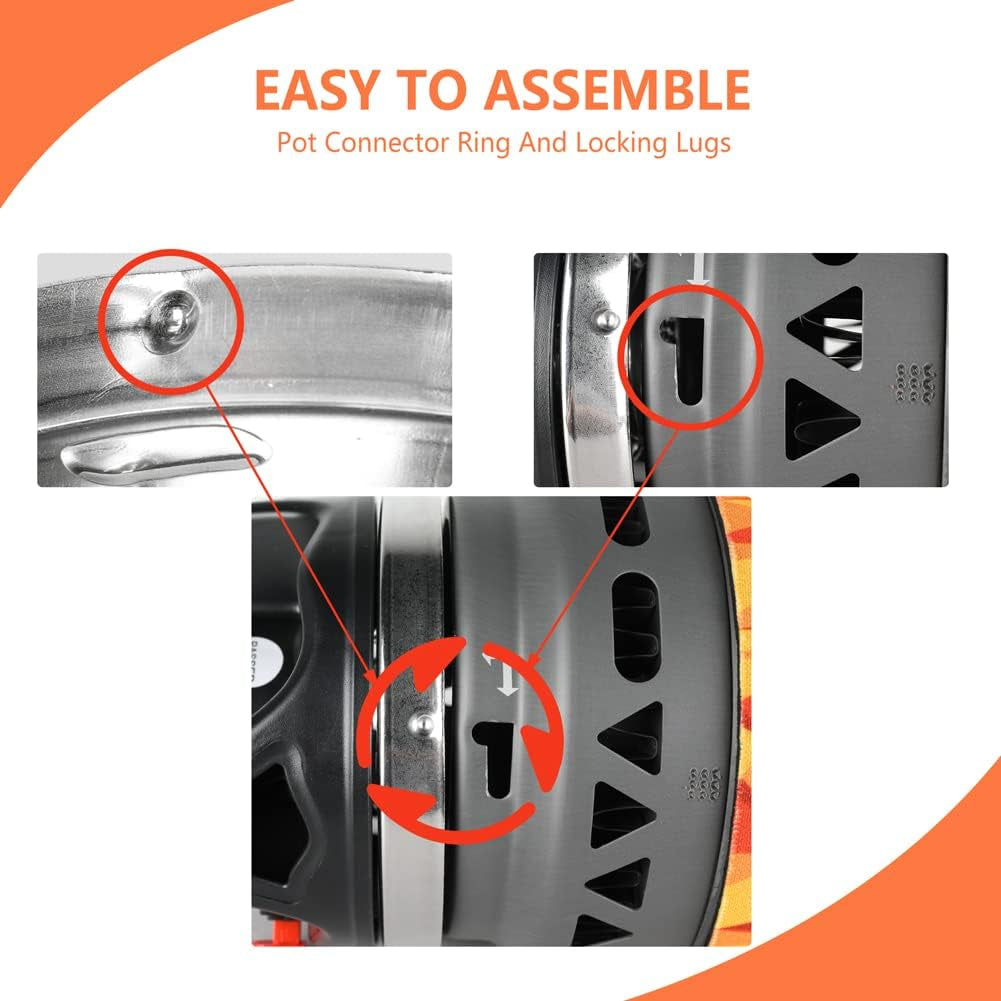 EASY TO ASSEMBLE
Pot Connector Ring And Locking Lugs