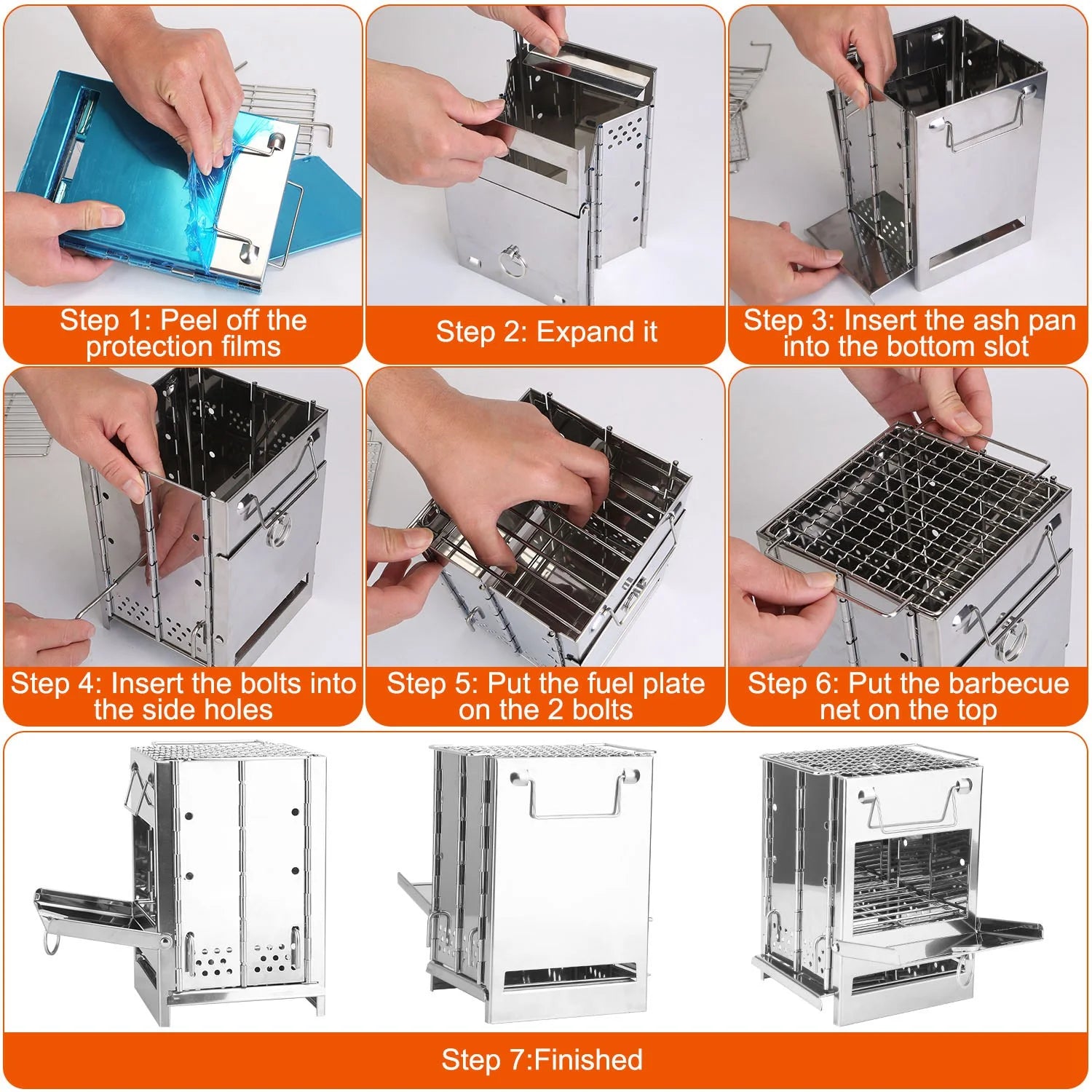 Step 1: Peel off the protection films

Step 2: Expand it

Step 3: Insert the ash pan into the bottom slot

Step 4: Insert the bolts into the side holes

Step 5: Put the fuel plate on the 2 bolts

Step 6: Put the barbecue net on the top

Step 7:Finished