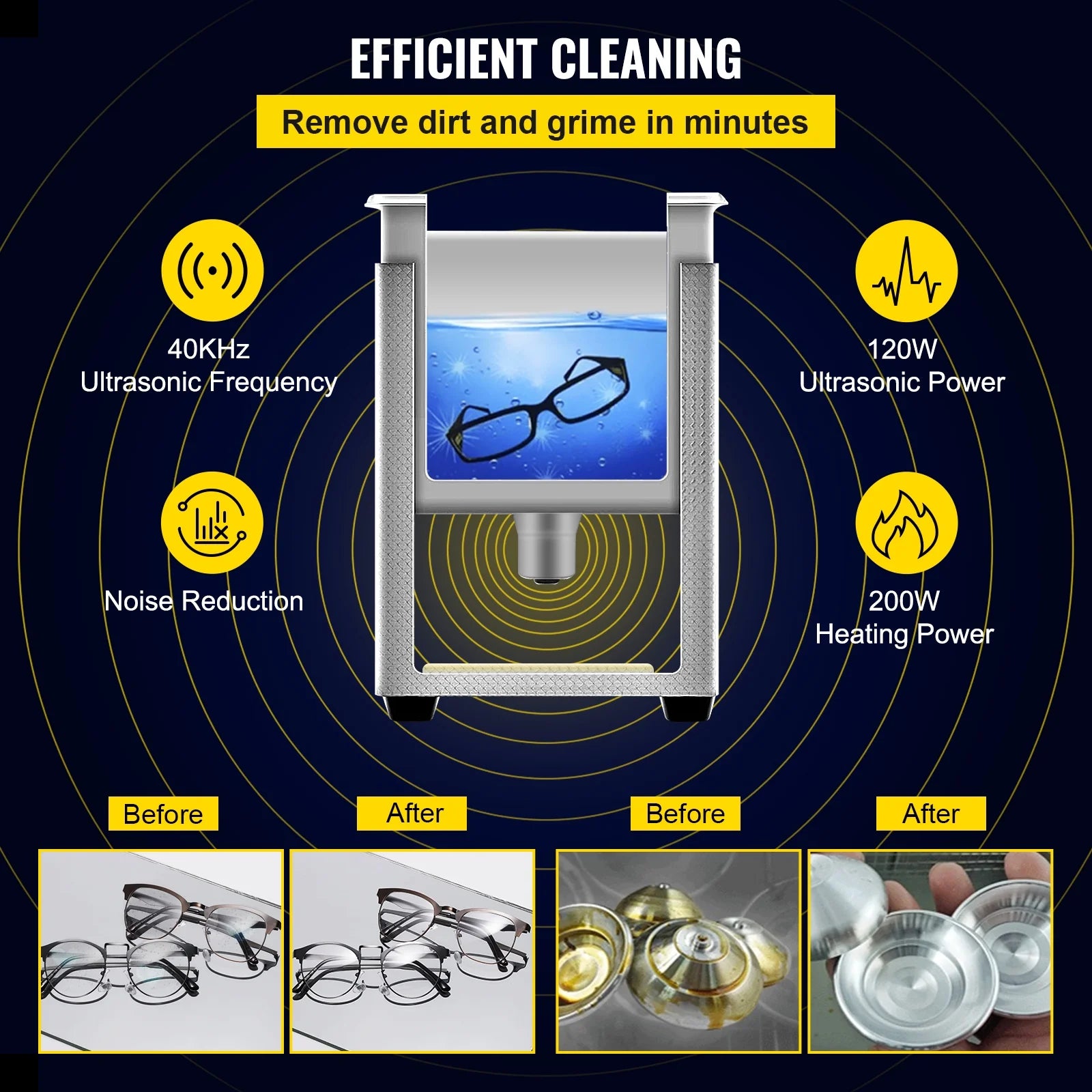 EFFICIENT CLEANING

Remove dirt and grime in minutes

40KHz
Ultrasonic Frequency

120W
Ultrasonic Power

Noise Reduction

200W
Heating Power

Before

After

Before

After